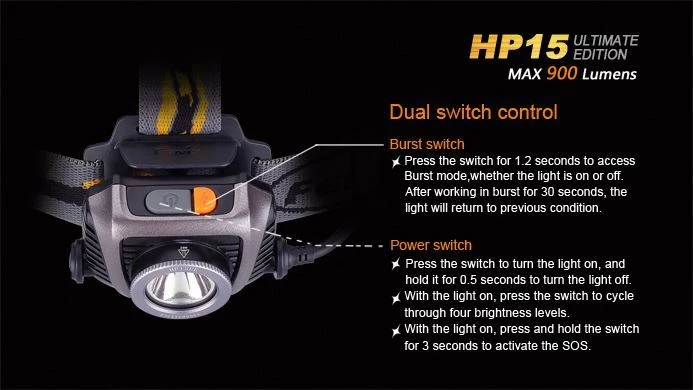 HP15 ULTIMATE EDITION
MAX 900 Lumens

Dual switch control

Burst switch
Press the switch for 1.2 seconds to access Burst mode,whether the light is on or off. After working in burst for 30 seconds, the light will return to previous condition.

Power switch
Press the switch to turn the light on, and hold it for 0.5 seconds to turn the light off.
With the light on, press the switch to cycle through four brightness levels.
With the light on, press and hold the switch for 3 seconds to activate the SOS.