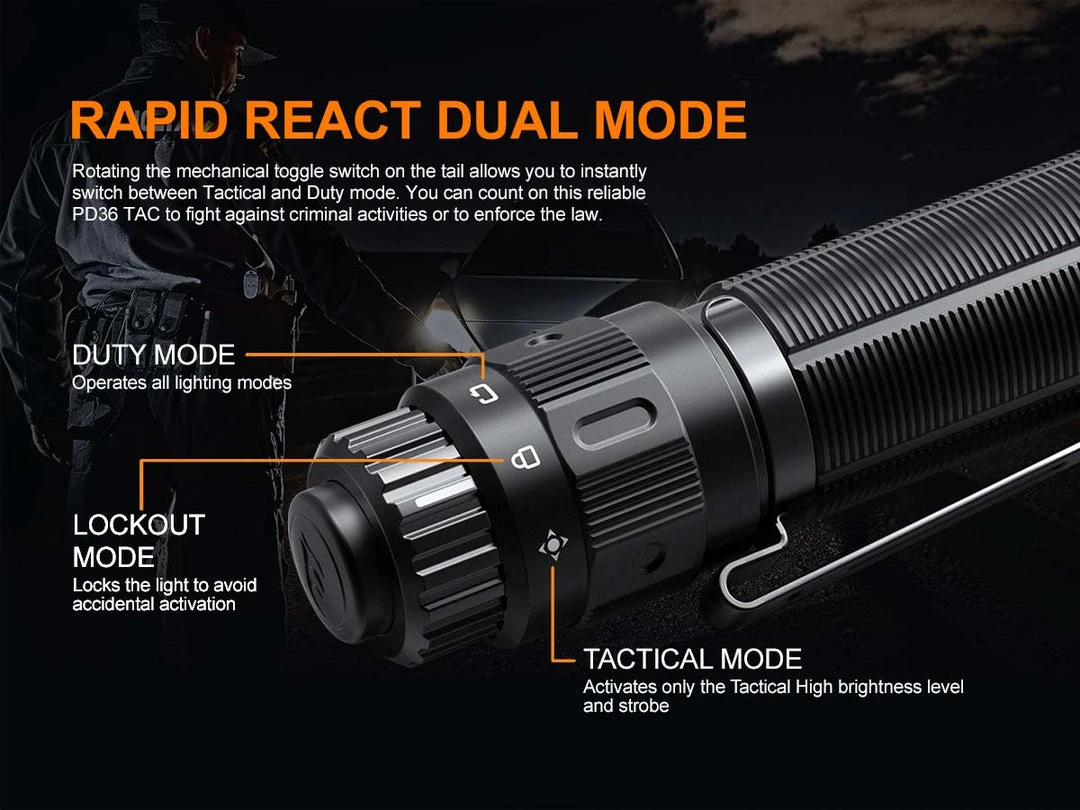 RAPID REACT DUAL MODE

Rotating the mechanical toggle switch on the tail allows you to instantly switch between Tactical and Duty mode. You can count on this reliable PD36 TAC to fight against criminal activities or to enforce the law.

DUTY MODE
Operates all lighting modes

LOCKOUT MODE
Locks the light to avoid accidental activation

TACTICAL MODE
Activates only the Tactical High brightness level and strobe